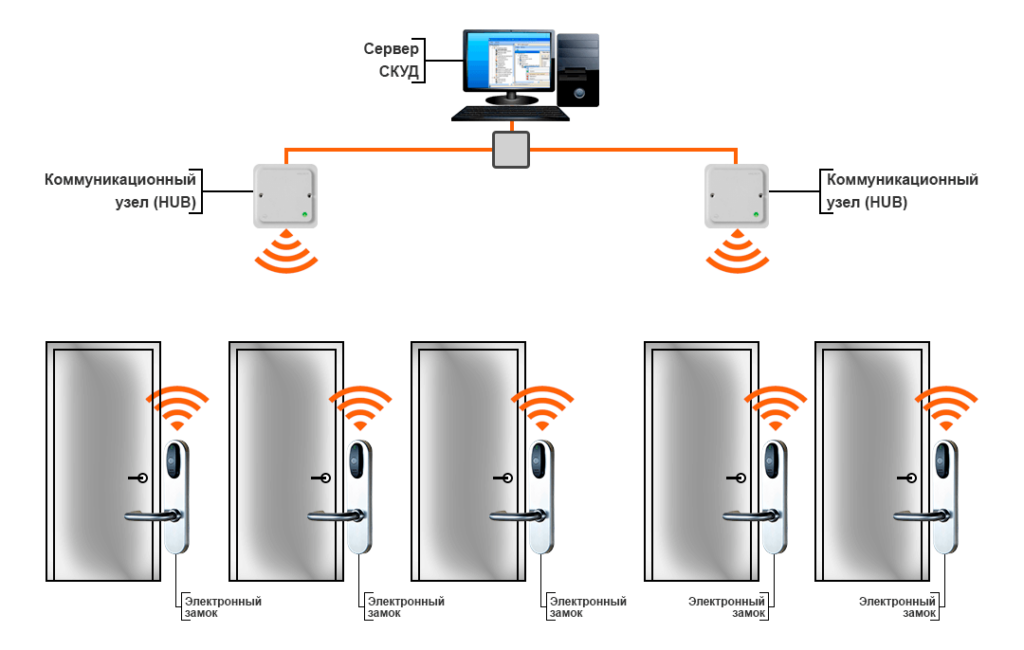 Сервер СКУД

Коммуникационный узел (HUB)

Коммуникационный узел (HUB)

Электронный замок

Электронный замок

Электронный замок

Электронный замок

Электронный замок